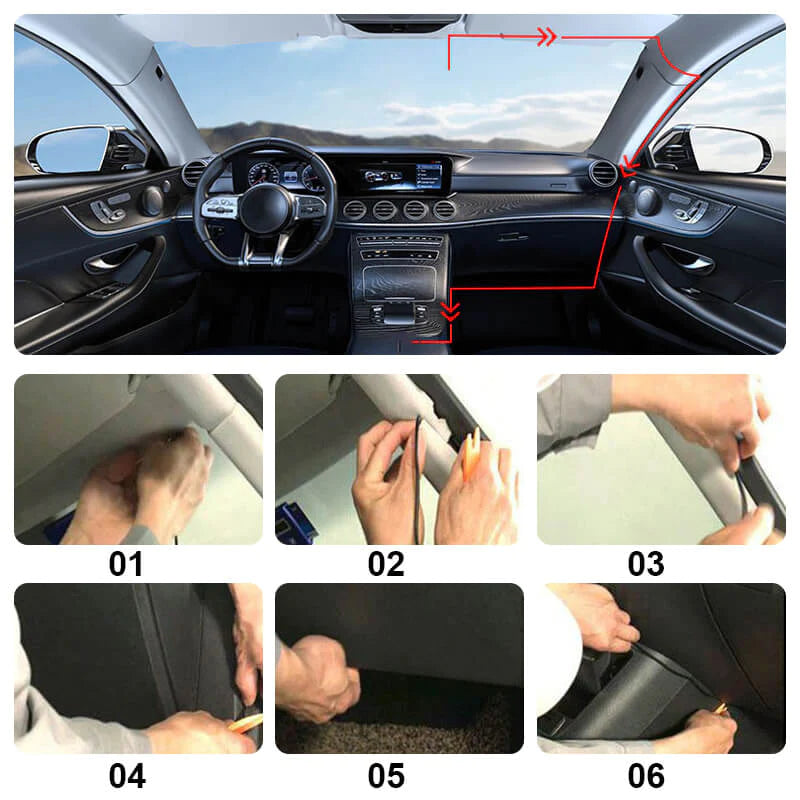 01

02

03

04

05

06